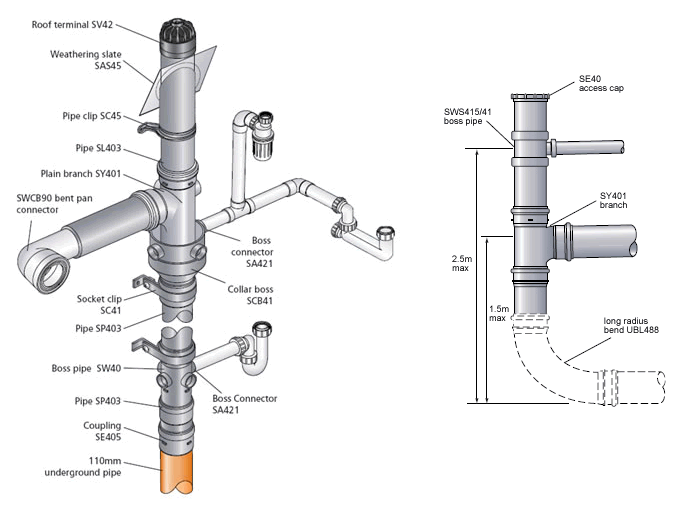 Roof terminal SV42

Weathering slate SAS45

Pipe clip SC45

Pipe SL403

Plain branch SY401

SWCB90 bent pan connector

Boss connector SA421

Collar boss SCB41

Socket clip SC41

Pipe SP403

Boss pipe SW40

Boss Connector SA421

Pipe SP403

Coupling SE405

110mm underground pipe

SE40 access cap

SWS415/41 boss pipe

SY401 branch

2.5m max

1.5m max

long radius bend UBL488